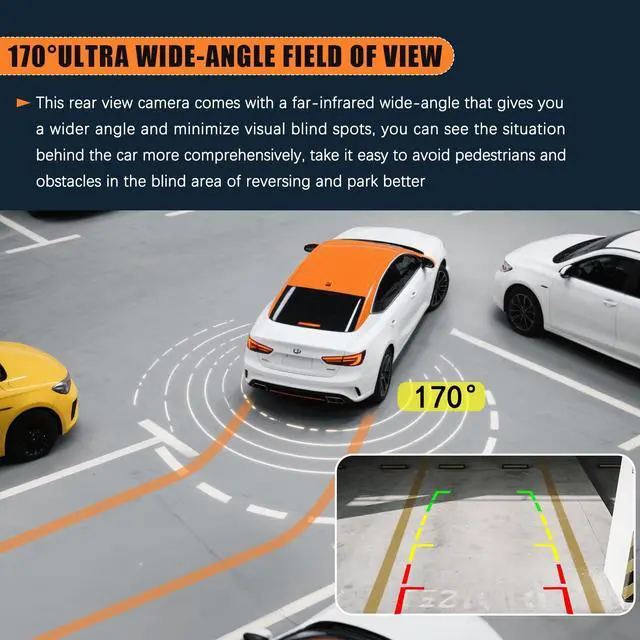 170°ULTRA WIDE-ANGLE FIELD OF VIEW

This rear view camera comes with a far-infrared wide-angle that gives you a wider angle and minimize visual blind spots, you can see the situation behind the car more comprehensively, take it easy to avoid pedestrians and obstacles in the blind area of reversing and park better

170°