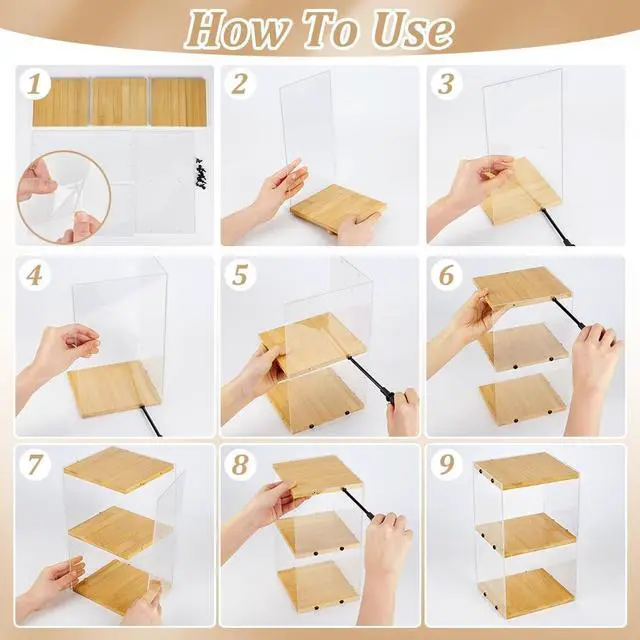 How To Use

1

2

3

4

5

6

7

8

9