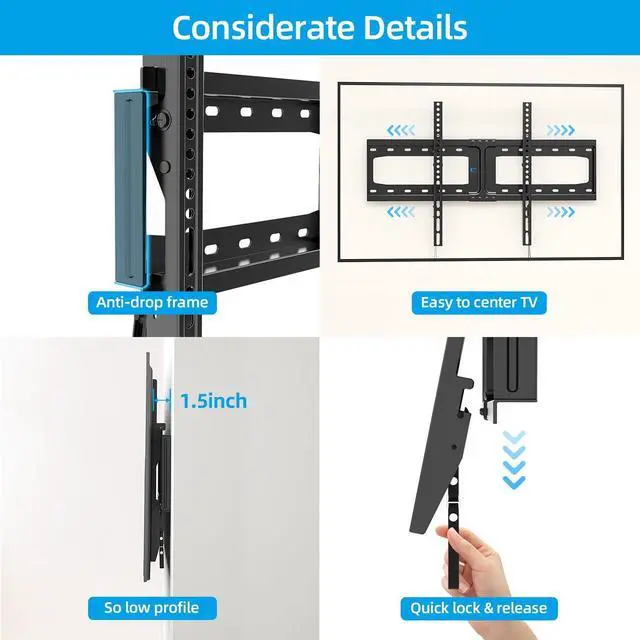 Considerate Details

Anti-drop frame

Easy to center TV

1.5inch

So low profile

Quick lock & release