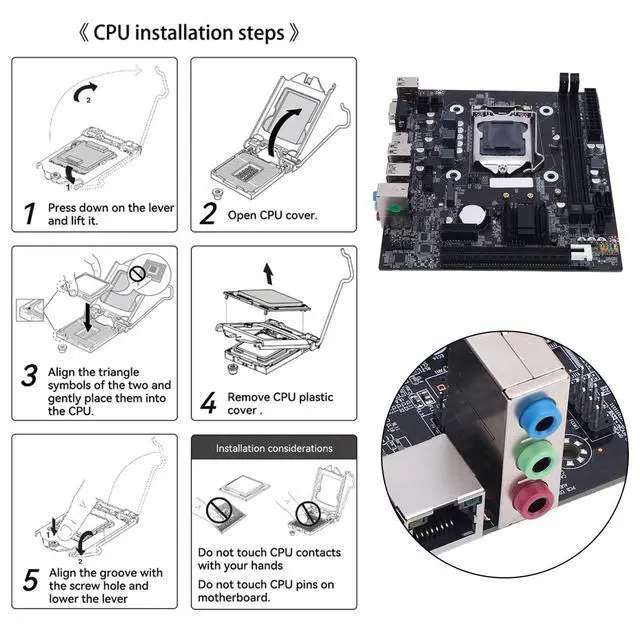 《 CPU installation steps 》

2

1

1 Press down on the lever and lift it.

2 Open CPU cover.

3 Align the triangle symbols of the two and gently place them into the CPU.

4 Remove CPU plastic cover .

1

2

5 Align the groove with the screw hole and lower the lever

Installation considerations

Do not touch CPU contacts with your hands

Do not touch CPU pins on motherboard.