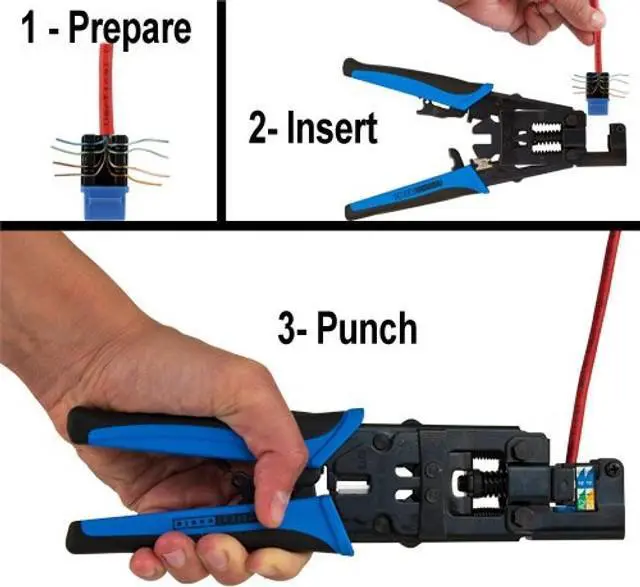 1 - Prepare

2- Insert

3- Punch