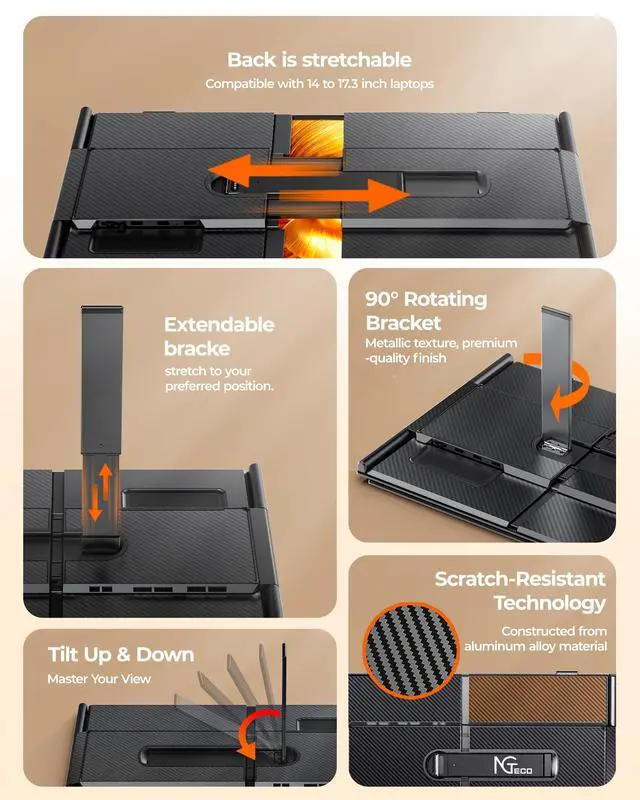 Back is stretchable
Compatible with 14 to 17.3 inch laptops

Extendable bracke
stretch to your preferred position.

90° Rotating Bracket
Metallic texture, premium -quality finish

Scratch-Resistant Technology
Constructed from aluminum alloy material

Tilt Up & Down
Master Your View

NGTECO