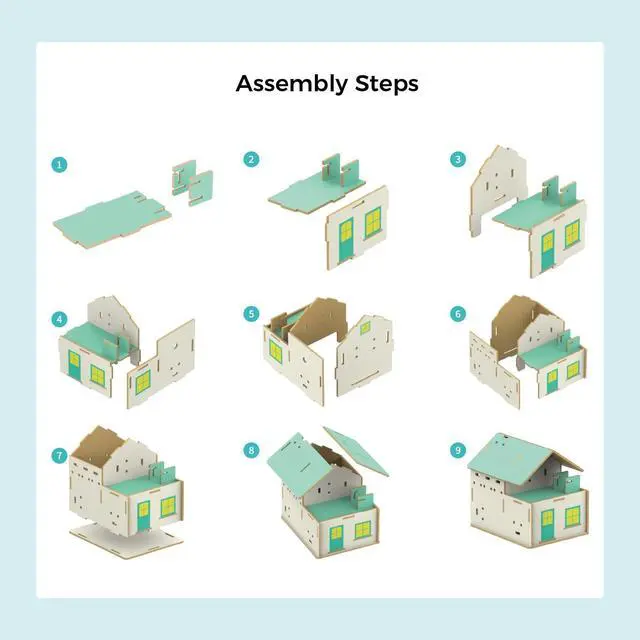 Assembly Steps

1

2

3

4

5

6

7

8

9