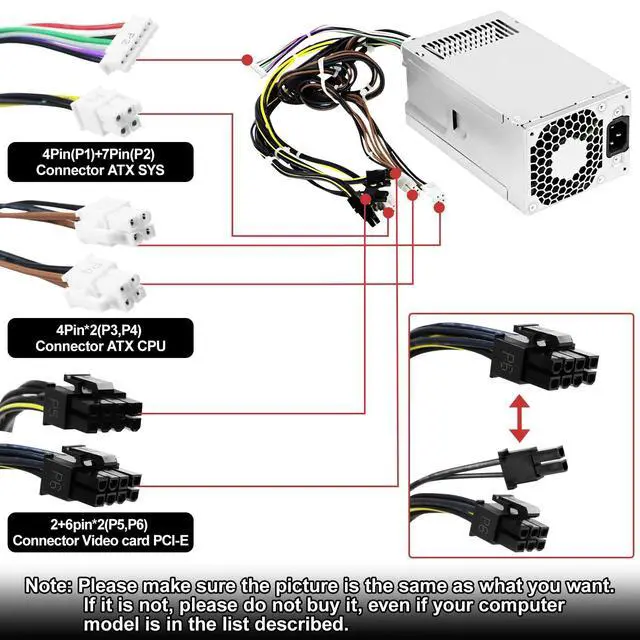 4Pin(P1)+7Pin(P2)
Connector ATX SYS

4Pin*2(P3,P4)
Connector ATX CPU

P5

P6

2+6pin*2(P5,P6)
Connector Video card PCI-E

P6

P6

Note: Please make sure the picture is the same as what you want. If it is not, please do not buy it, even if your computer model is in the list described.