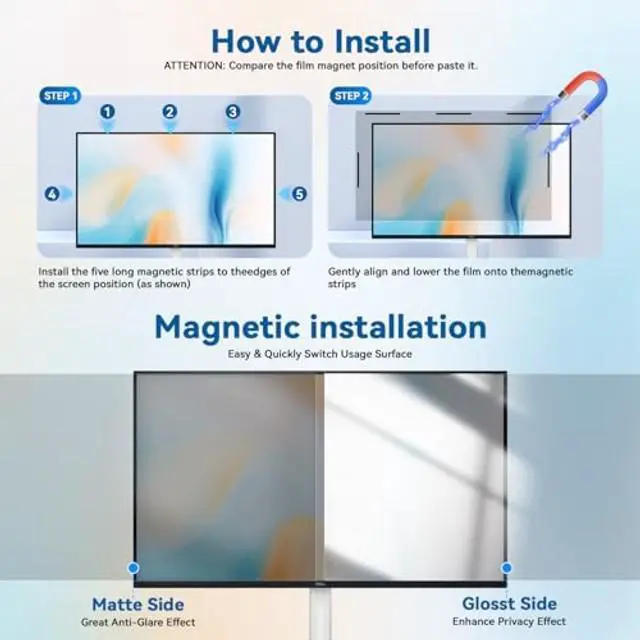 How to Install
ATTENTION: Compare the film magnet position before paste it.

STEP 1
1 2 3
4 5

Install the five long magnetic strips to theedges of the screen position (as shown)

STEP 2

Gently align and lower the film onto themagnetic strips

Magnetic installation
Easy & Quickly Switch Usage Surface

Matte Side
Great Anti-Glare Effect

Glosst Side
Enhance Privacy Effect