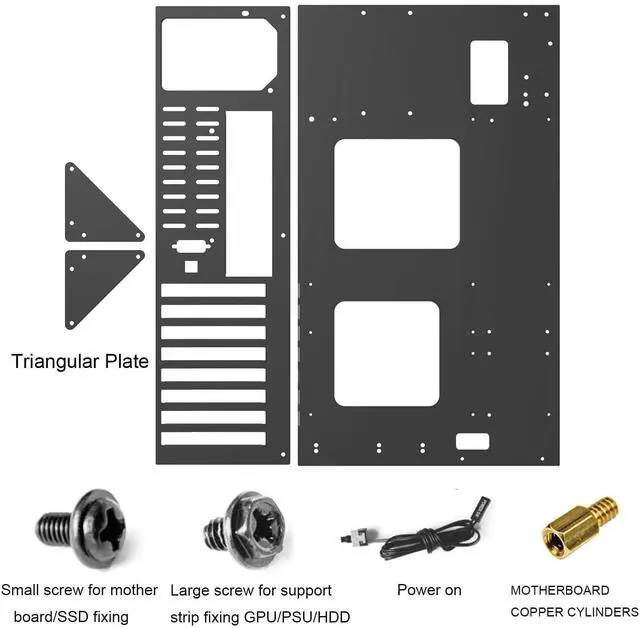 Triangular Plate

Small screw for mother board/SSD fixing

Large screw for support strip fixing GPU/PSU/HDD

Power on

MOTHERBOARD COPPER CYLINDERS