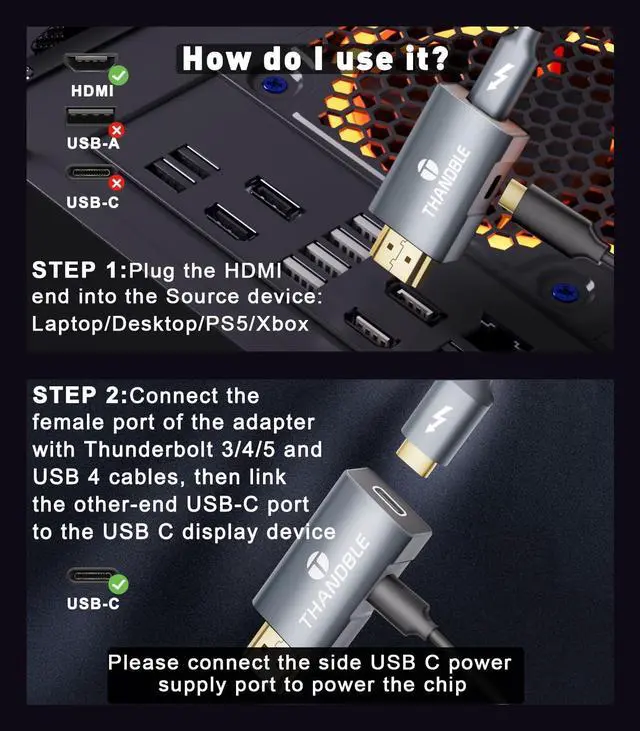 How do I use it?

HDMI

USB-A

USB-C

THANDBLE

STEP 1:Plug the HDMI end into the Source device: Laptop/Desktop/PS5/Xbox

STEP 2:Connect the female port of the adapter with Thunderbolt 3/4/5 and USB 4 cables, then link the other-end USB-C port to the USB C display device

USB-C

THANDBLE

Please connect the side USB C power supply port to power the chip