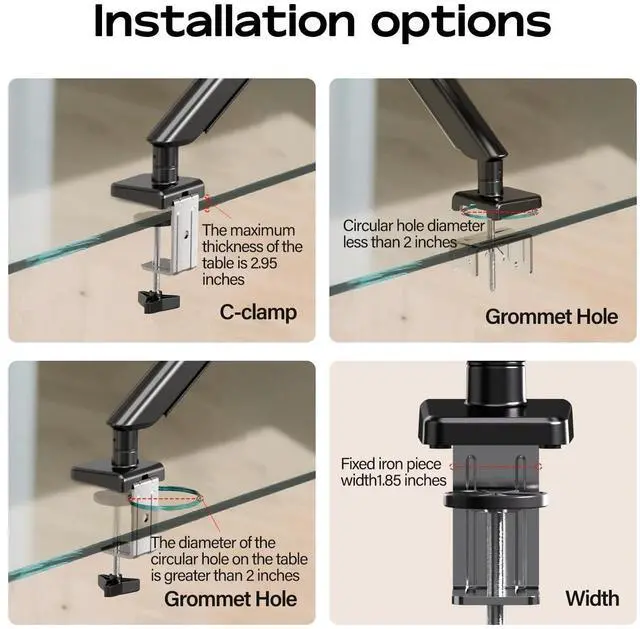 Installation options

The maximum thickness of the table is 2.95 inches

C-clamp

Circular hole diameter less than 2 inches

Grommet Hole

The diameter of the circular hole on the table is greater than 2 inches

Grommet Hole

Fixed iron piece width1.85 inches

Width