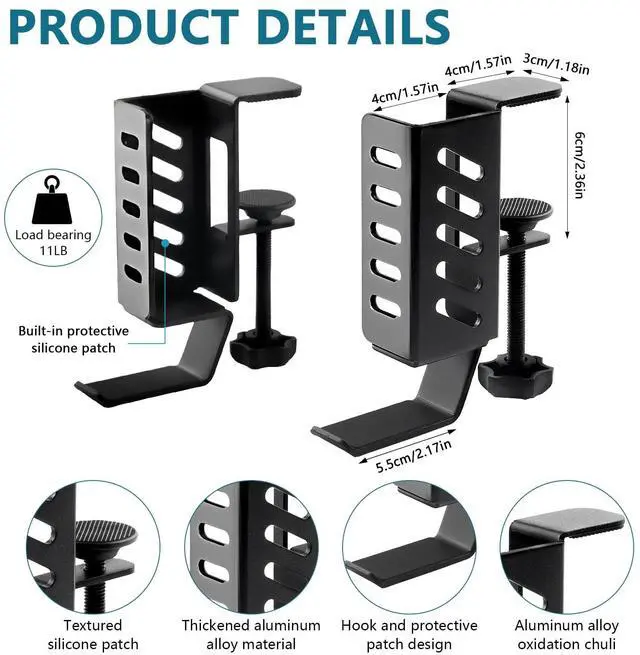 PRODUCT DETAILS

Load bearing 11LB

Built-in protective silicone patch

4cm/1.57in
4cm/1.57in
3cm/1.18in
6cm/2.36in
5.5cm/2.17in

Textured silicone patch

Thickened aluminum alloy material

Hook and protective patch design

Aluminum alloy oxidation chuli