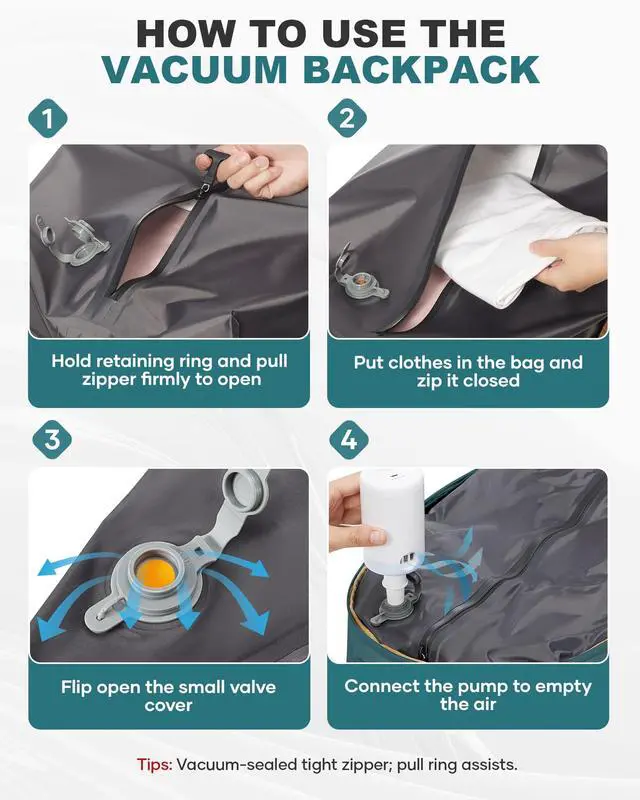 HOW TO USE THE
VACUUM BACKPACK

1

Hold retaining ring and pull zipper firmly to open

2

Put clothes in the bag and zip it closed

3

Flip open the small valve cover

4

Connect the pump to empty the air

Tips: Vacuum-sealed tight zipper; pull ring assists.