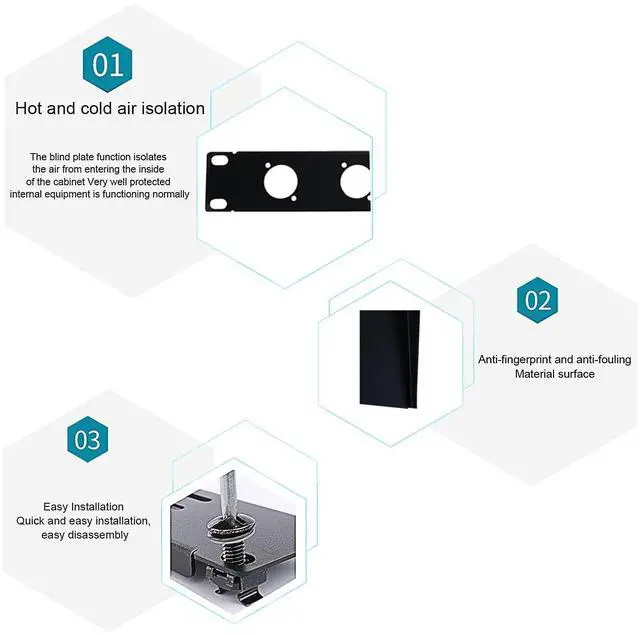 01

Hot and cold air isolation

The blind plate function isolates the air from entering the inside of the cabinet Very well protected internal equipment is functioning normally

02

Anti-fingerprint and anti-fouling Material surface

03

Easy Installation
Quick and easy installation, easy disassembly