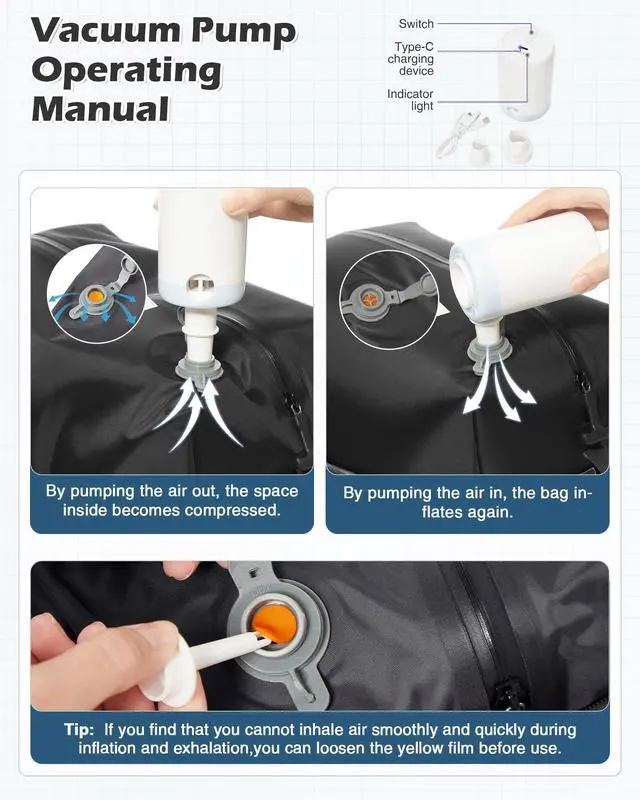 Vacuum Pump Operating Manual

Switch

Type-C charging device

Indicator light

By pumping the air out, the space inside becomes compressed.

By pumping the air in, the bag inflates again.

Tip: If you find that you cannot inhale air smoothly and quickly during inflation and exhalation,you can loosen the yellow film before use.