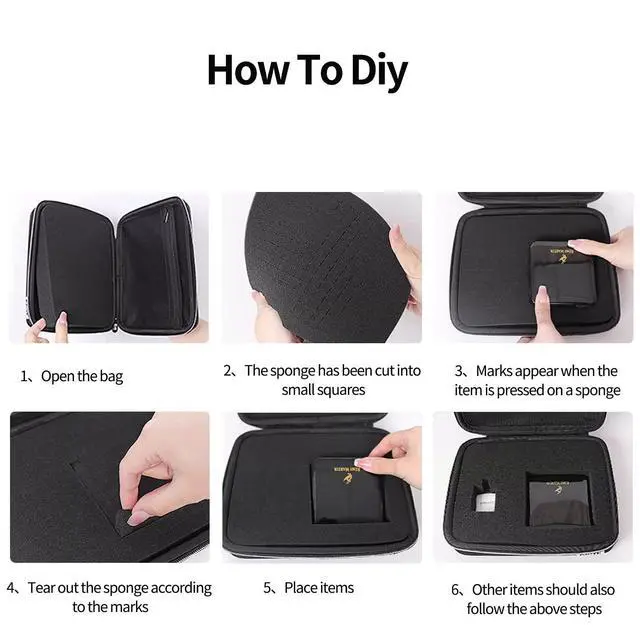 How To Diy

1、Open the bag

2、The sponge has been cut into small squares

3、Marks appear when the item is pressed on a sponge

4、Tear out the sponge according to the marks

5、Place items

6、Other items should also follow the above steps