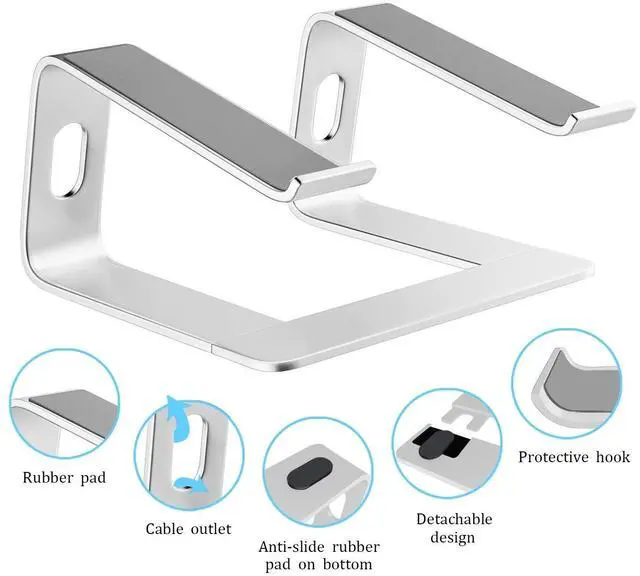 Rubber pad

Cable outlet

Anti-slide rubber pad on bottom

Detachable design

Protective hook