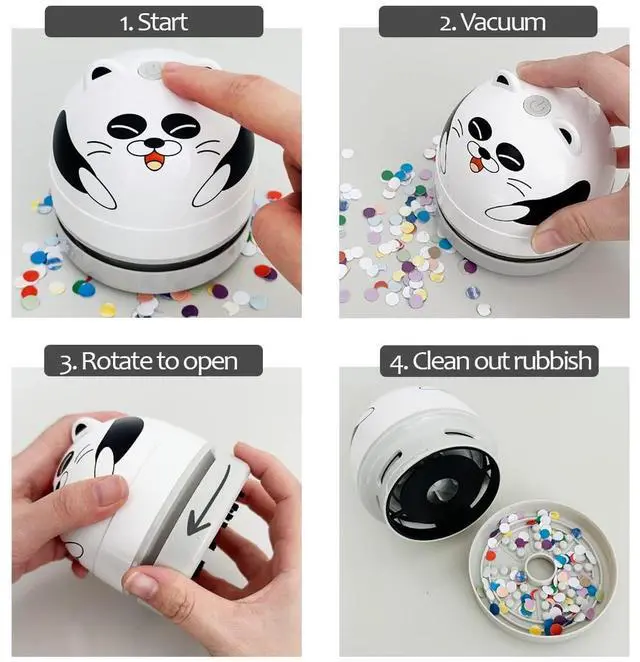 1. Start

2. Vacuum

3. Rotate to open

4. Clean out rubbish