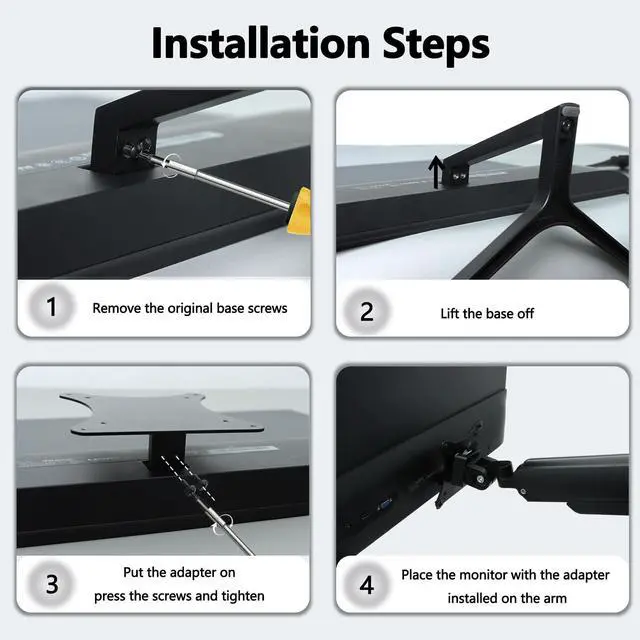 Installation Steps

1 Remove the original base screws

2 Lift the base off

3 Put the adapter on press the screws and tighten

4 Place the monitor with the adapter installed on the arm