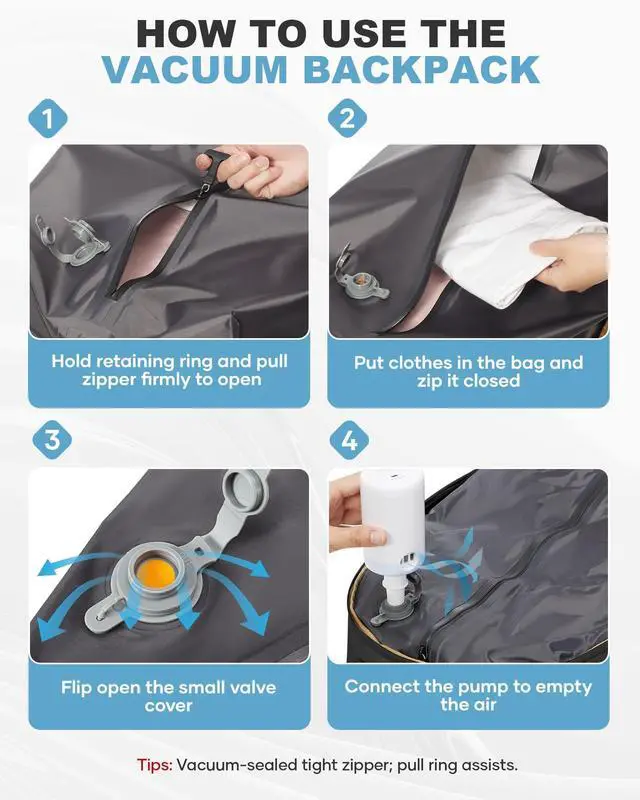 HOW TO USE THE
VACUUM BACKPACK

1

Hold retaining ring and pull zipper firmly to open

2

Put clothes in the bag and zip it closed

3

Flip open the small valve cover

4

Connect the pump to empty the air

Tips: Vacuum-sealed tight zipper; pull ring assists.