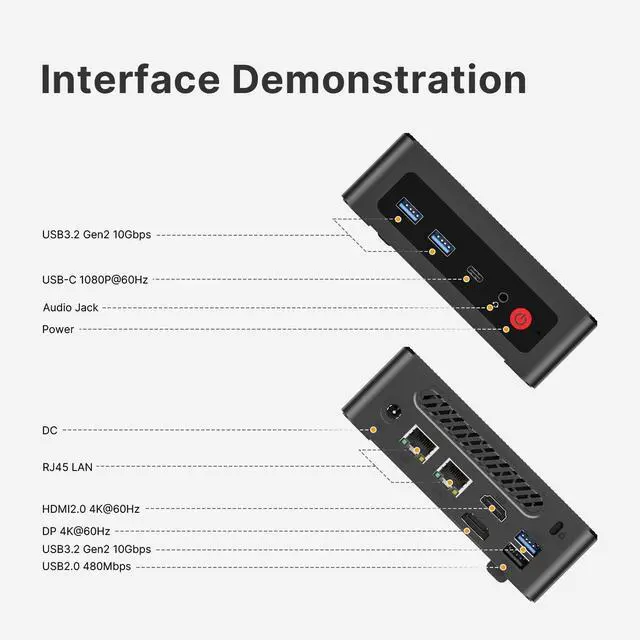 Interface Demonstration

USB3.2 Gen2 10Gbps

USB-C 1080P@60Hz

Audio Jack

Power

DC

RJ45 LAN

HDMI2.0 4K@60Hz

DP 4K@60Hz

USB3.2 Gen2 10Gbps

USB2.0 480Mbps