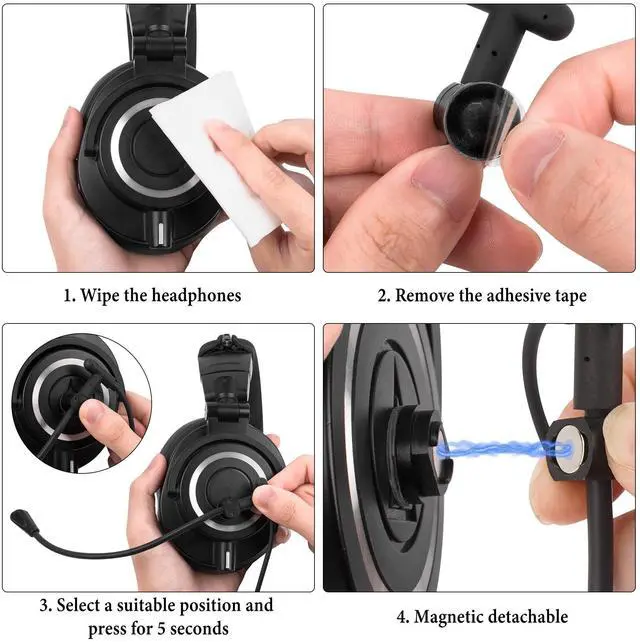 1. Wipe the headphones

2. Remove the adhesive tape

3. Select a suitable position and press for 5 seconds

4. Magnetic detachable