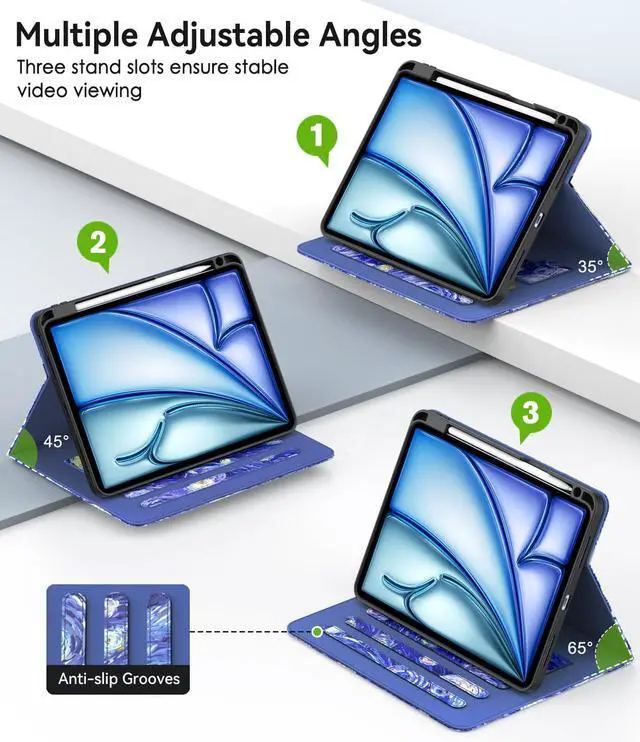 Multiple Adjustable Angles
Three stand slots ensure stable video viewing

1

35°

2

45°

3

65°

Anti-slip Grooves