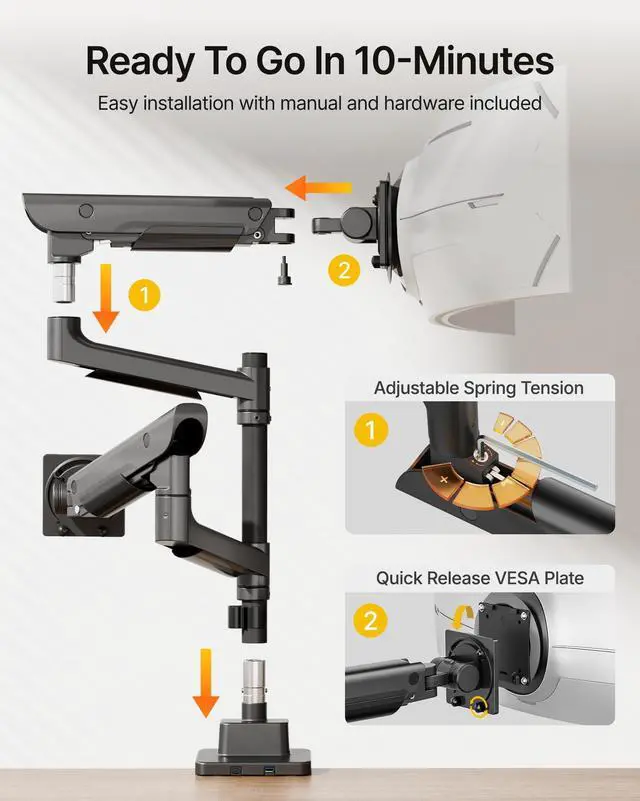 Ready To Go In 10-Minutes

Easy installation with manual and hardware included

2

1

Adjustable Spring Tension

1

+

-

Quick Release VESA Plate

2