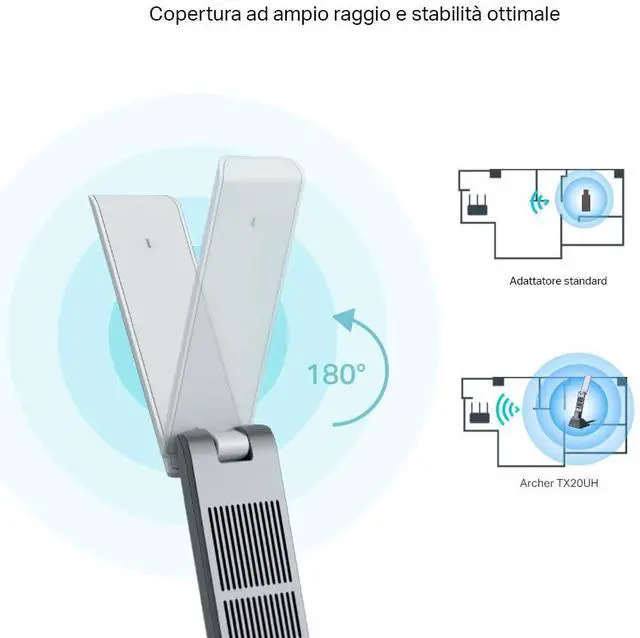 Copertura ad ampio raggio e stabilità ottimale

180°

Adattatore standard

Archer TX20UH