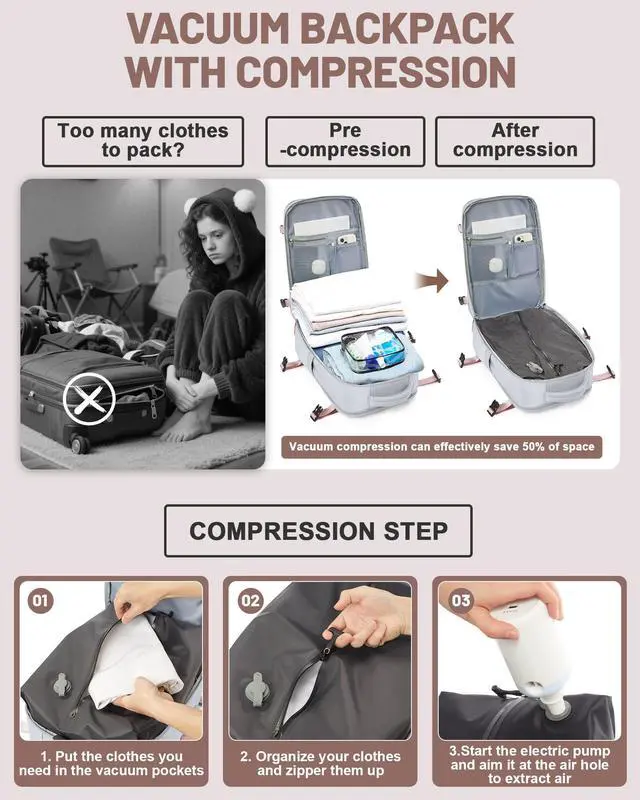 VACUUM BACKPACK WITH COMPRESSION

Too many clothes to pack?

Pre -compression

After compression

Vacuum compression can effectively save 50% of space

COMPRESSION STEP

01

1. Put the clothes you need in the vacuum pockets

02

2. Organize your clothes and zipper them up

03

3.Start the electric pump and aim it at the air hole to extract air