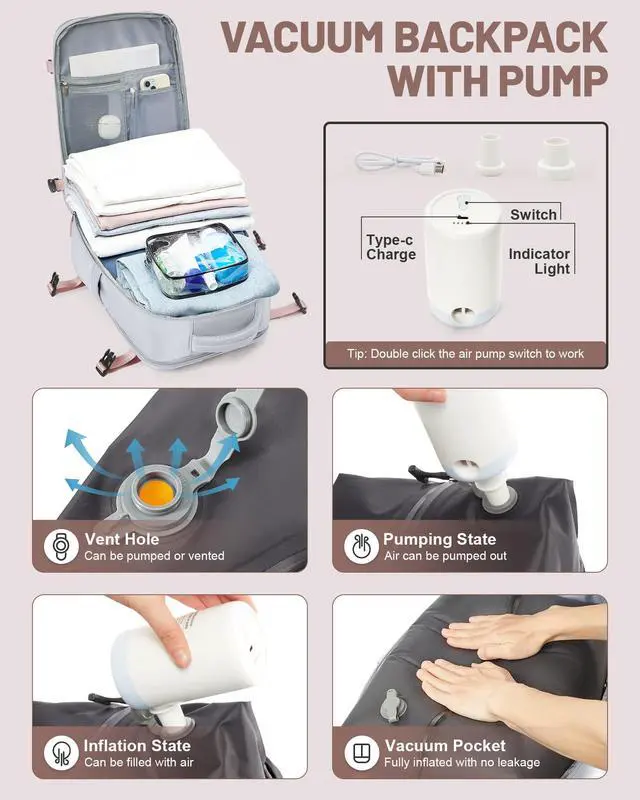 VACUUM BACKPACK WITH PUMP

Switch

Type-c Charge

Indicator Light

Tip: Double click the air pump switch to work

Vent Hole
Can be pumped or vented

Pumping State
Air can be pumped out

Inflation State
Can be filled with air

Vacuum Pocket
Fully inflated with no leakage