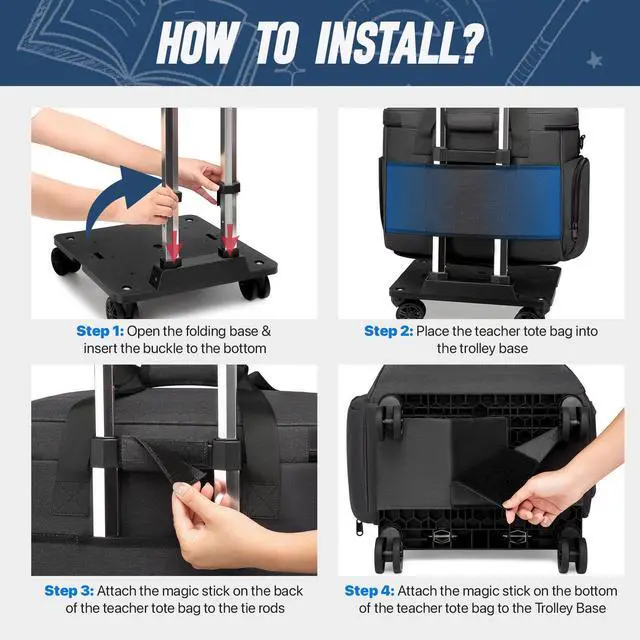 HOW TO INSTALL?

Step 1: Open the folding base & insert the buckle to the bottom

Step 2: Place the teacher tote bag into the trolley base

Step 3: Attach the magic stick on the back of the teacher tote bag to the tie rods

Step 4: Attach the magic stick on the bottom of the teacher tote bag to the Trolley Base