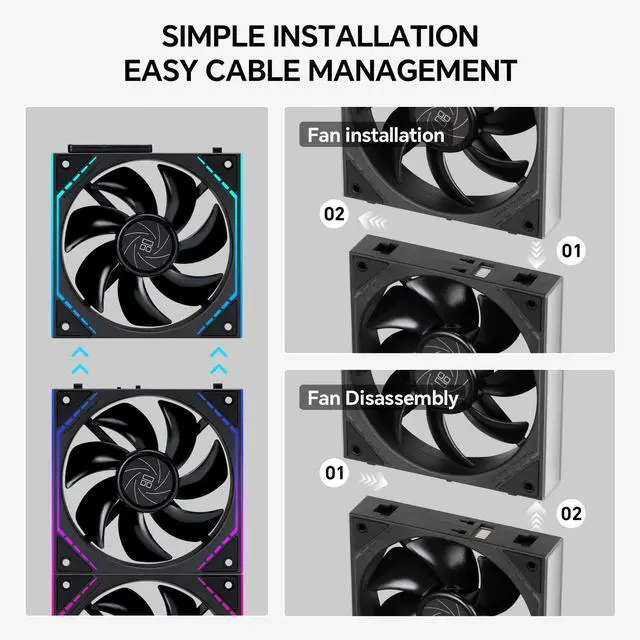 SIMPLE INSTALLATION
EASY CABLE MANAGEMENT

Fan installation

02

01

Fan Disassembly

01

02