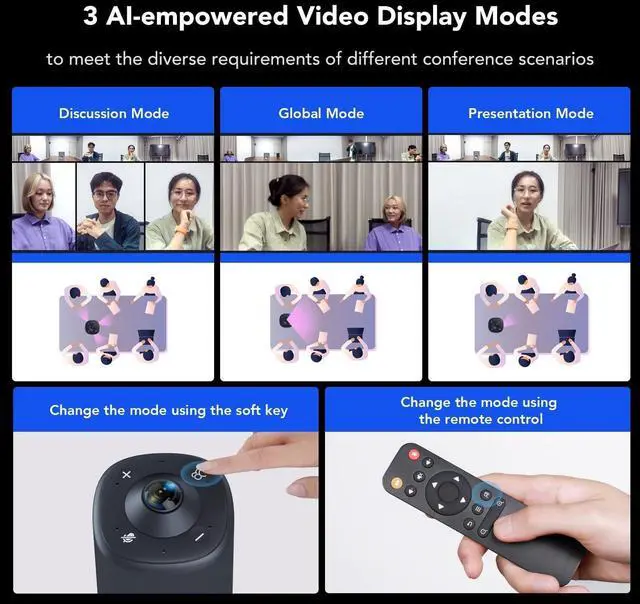 3 AI-empowered Video Display Modes

to meet the diverse requirements of different conference scenarios

Discussion Mode

Global Mode

Presentation Mode

Change the mode using the soft key

Change the mode using the remote control