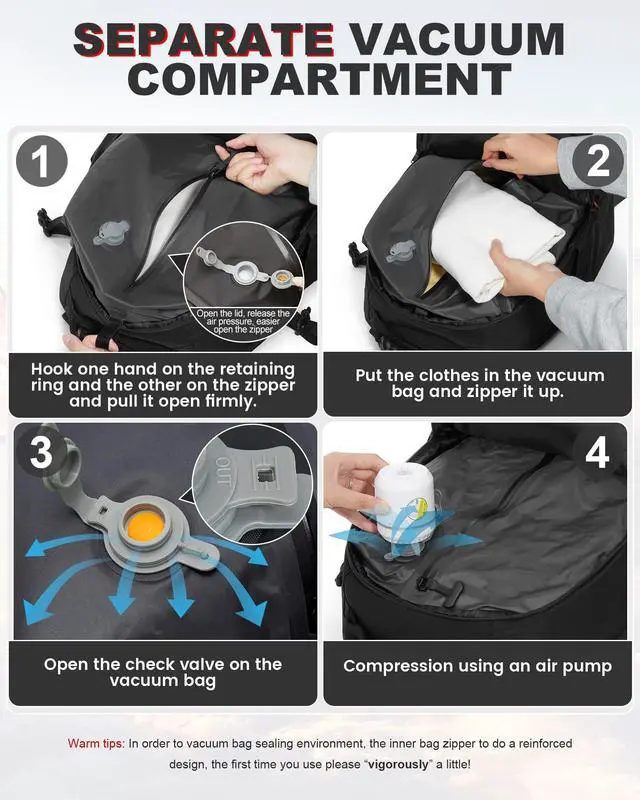 SEPARATE VACUUM COMPARTMENT

1

Open the lid, release the air pressure, easier open the zipper

Hook one hand on the retaining ring and the other on the zipper and pull it open firmly.

2

Put the clothes in the vacuum bag and zipper it up.

3

OUT

Open the check valve on the vacuum bag

4

Compression using an air pump

Warm tips: In order to vacuum bag sealing environment, the inner bag zipper to do a reinforced design, the first time you use please "vigorously" a little!