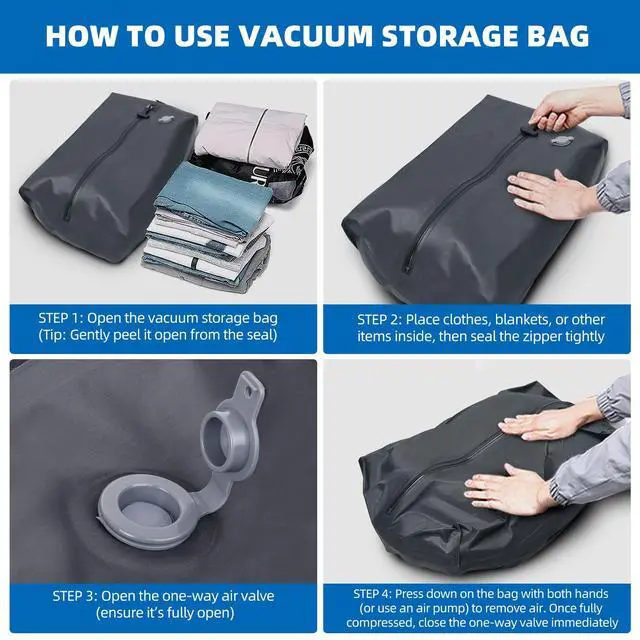 HOW TO USE VACUUM STORAGE BAG

STEP 1: Open the vacuum storage bag (Tip: Gently peel it open from the seal)

STEP 2: Place clothes, blankets, or other items inside, then seal the zipper tightly

STEP 3: Open the one-way air valve (ensure it's fully open)

STEP 4: Press down on the bag with both hands (or use an air pump) to remove air. Once fully compressed, close the one-way valve immediately