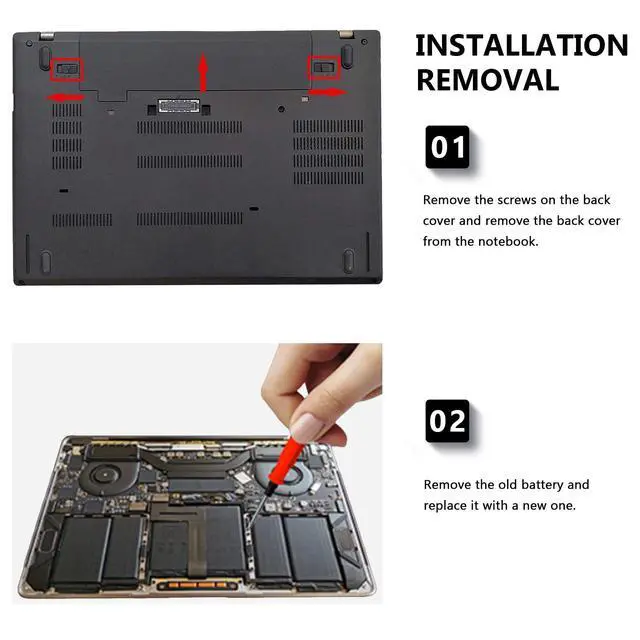 INSTALLATION
REMOVAL

01

Remove the screws on the back cover and remove the back cover from the notebook.

02

Remove the old battery and replace it with a new one.