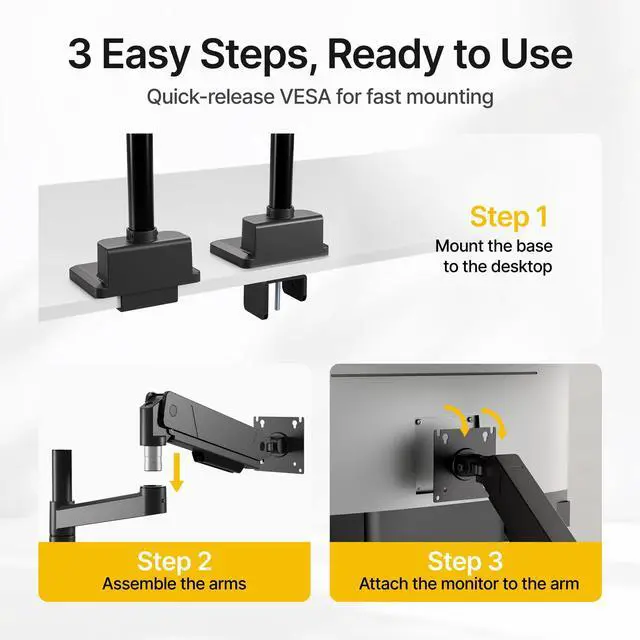 3 Easy Steps, Ready to Use

Quick-release VESA for fast mounting

Step 1
Mount the base to the desktop

Step 2
Assemble the arms

Step 3
Attach the monitor to the arm