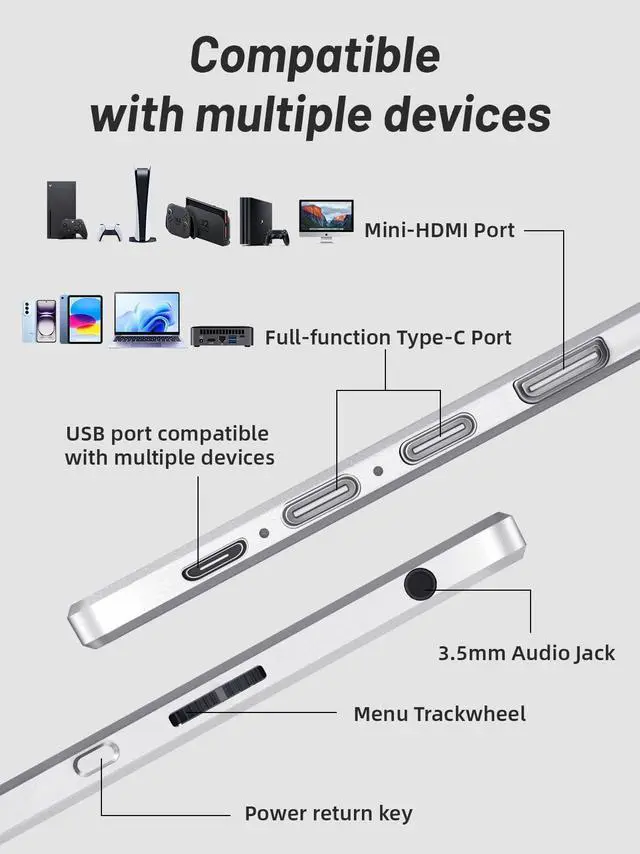 Compatible with multiple devices

Mini-HDMI Port

Full-function Type-C Port

USB port compatible with multiple devices

3.5mm Audio Jack

Menu Trackwheel

Power return key