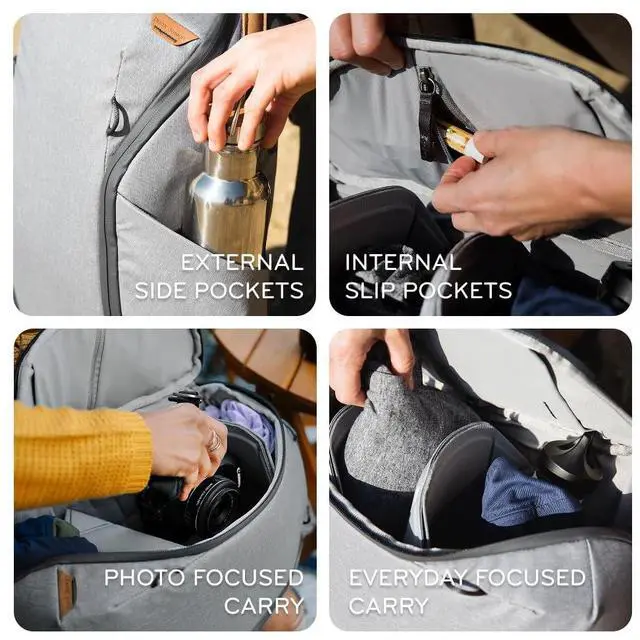 EXTERNAL
SIDE POCKETS

INTERNAL
SLIP POCKETS

PHOTO FOCUSED
CARRY

EVERYDAY FOCUSED
CARRY