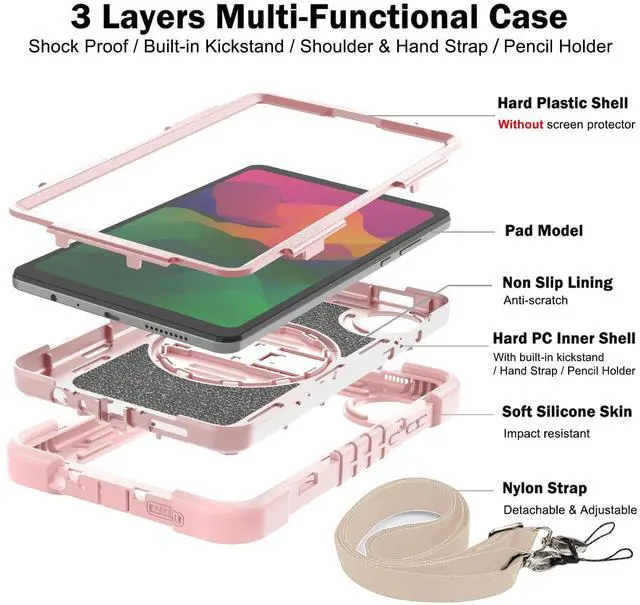 3 Layers Multi-Functional Case
Shock Proof / Built-in Kickstand / Shoulder & Hand Strap / Pencil Holder

Hard Plastic Shell
Without screen protector

Pad Model

Non Slip Lining
Anti-scratch

Hard PC Inner Shell
With built-in kickstand / Hand Strap / Pencil Holder

Soft Silicone Skin
Impact resistant

Nylon Strap
Detachable & Adjustable