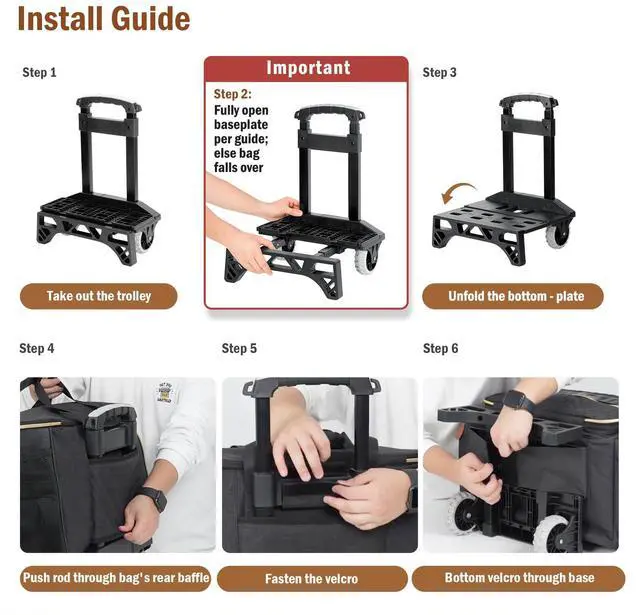 Install Guide

Step 1

Take out the trolley

Important

Step 2:
Fully open baseplate per guide; else bag falls over

Step 3

Unfold the bottom - plate

Step 4

Push rod through bag's rear baffle

Step 5

Fasten the velcro

Step 6

Bottom velcro through base