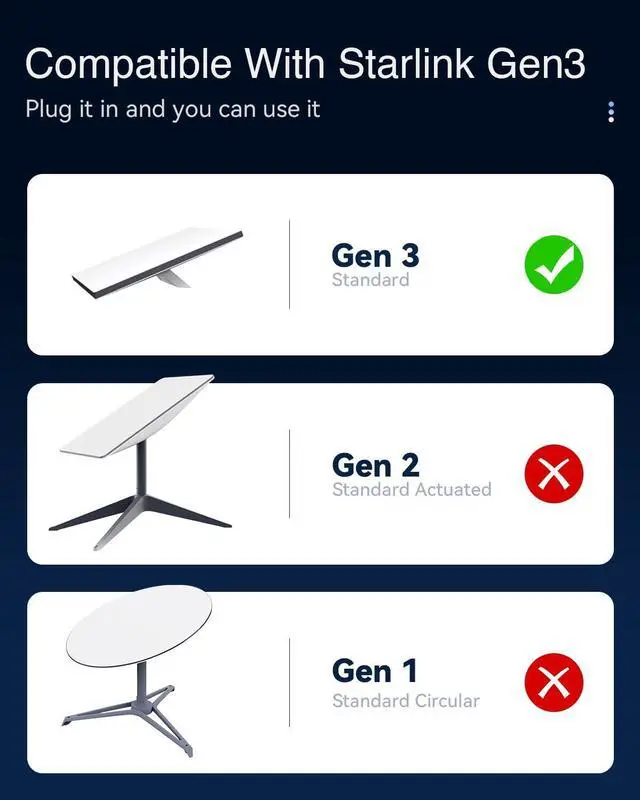 Compatible With Starlink Gen3
Plug it in and you can use it

Gen 3
Standard

Gen 2
Standard Actuated

Gen 1
Standard Circular