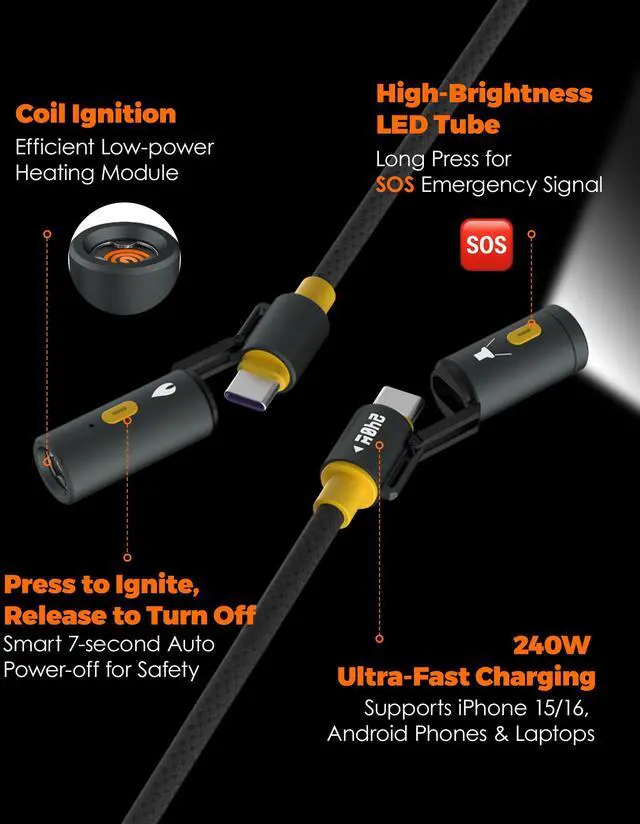 Coil Ignition
Efficient Low-power Heating Module

High-Brightness LED Tube
Long Press for SOS Emergency Signal

SOS

240W

Press to Ignite, Release to Turn Off
Smart 7-second Auto Power-off for Safety

240W
Ultra-Fast Charging
Supports iPhone 15/16, Android Phones & Laptops