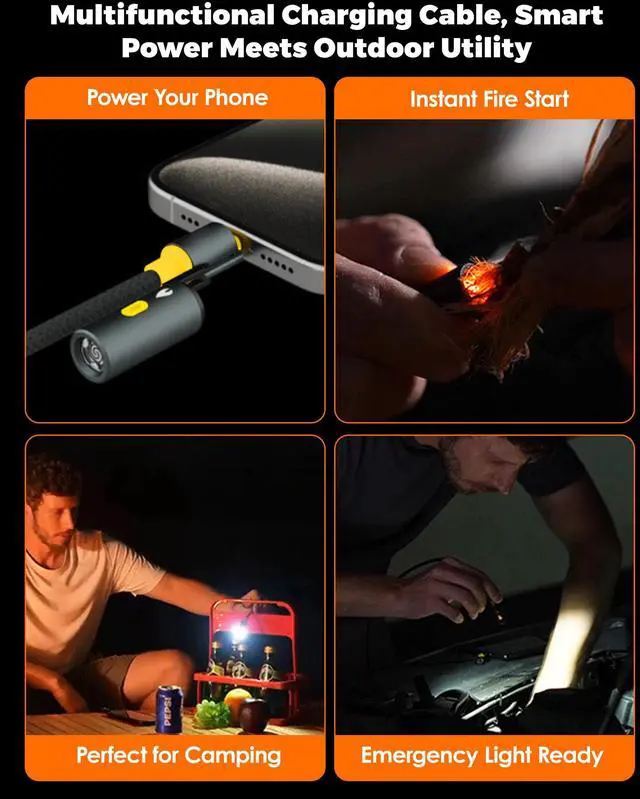 Multifunctional Charging Cable, Smart Power Meets Outdoor Utility

Power Your Phone

Instant Fire Start

PEPSI

Perfect for Camping

Emergency Light Ready