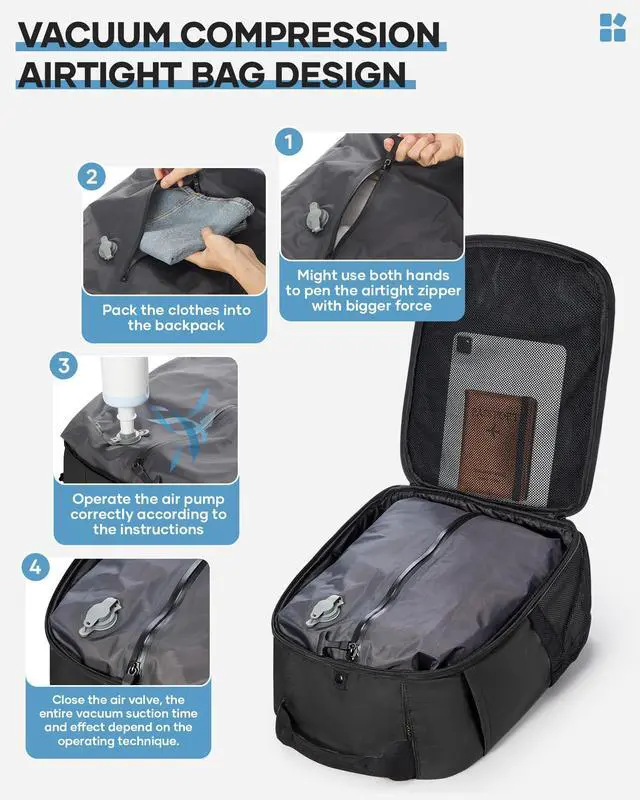 VACUUM COMPRESSION AIRTIGHT BAG DESIGN

1

Might use both hands to pen the airtight zipper with bigger force

2

Pack the clothes into the backpack

3

Operate the air pump correctly according to the instructions

4

Close the air valve, the entire vacuum suction time and effect depend on the operating technique.