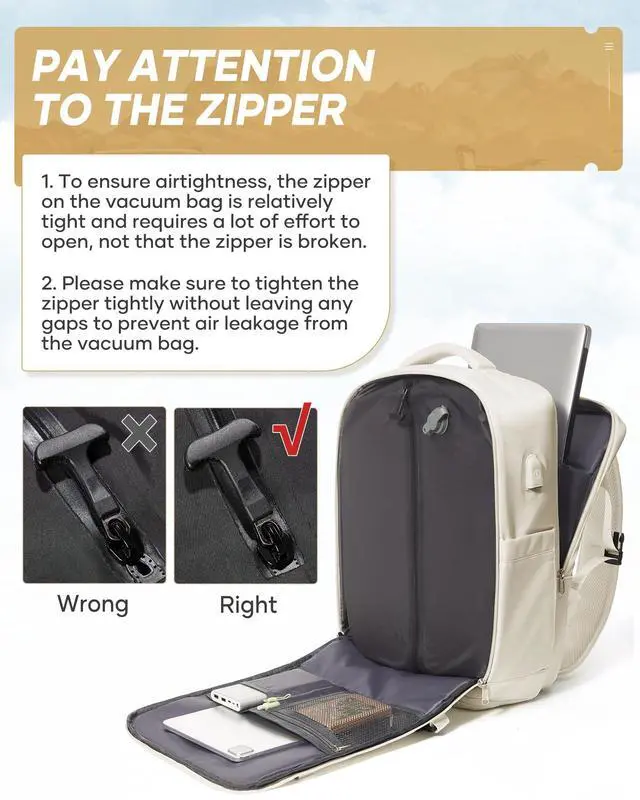 PAY ATTENTION TO THE ZIPPER

1. To ensure airtightness, the zipper on the vacuum bag is relatively tight and requires a lot of effort to open, not that the zipper is broken.

2. Please make sure to tighten the zipper tightly without leaving any gaps to prevent air leakage from the vacuum bag.

Wrong

Right