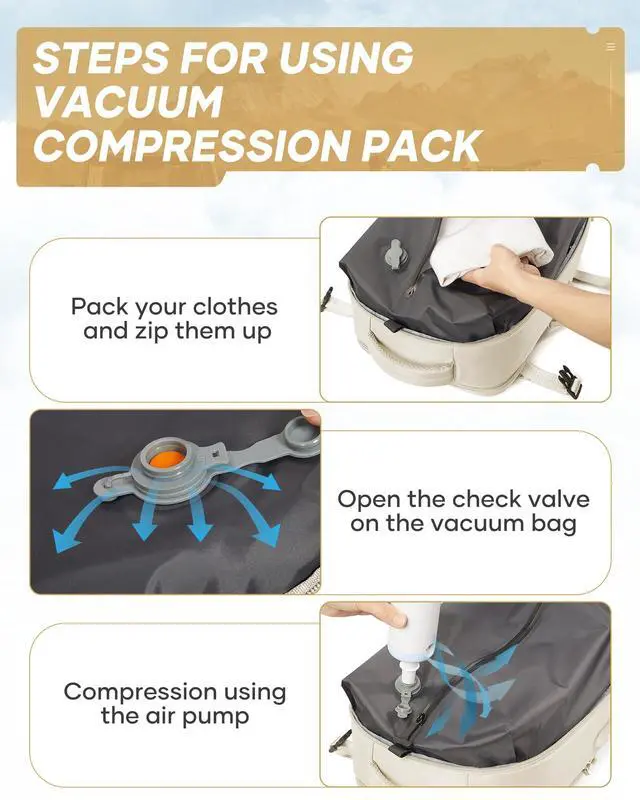 STEPS FOR USING VACUUM COMPRESSION PACK

Pack your clothes and zip them up

Open the check valve on the vacuum bag

Compression using the air pump