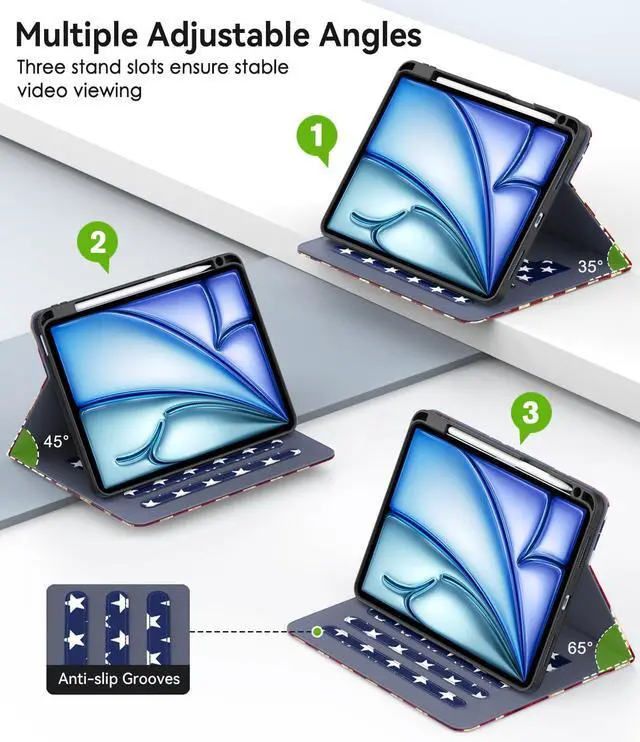 Multiple Adjustable Angles
Three stand slots ensure stable video viewing

1

35°

2

45°

3

65°

Anti-slip Grooves