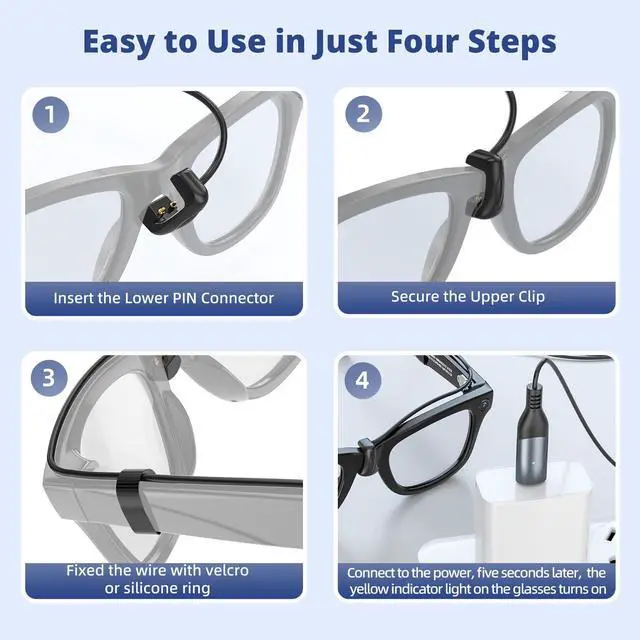 Easy to Use in Just Four Steps

1

Insert the Lower PIN Connector

2

Secure the Upper Clip

3

Fixed the wire with velcro or silicone ring

4

Connect to the power, five seconds later, the yellow indicator light on the glasses turns on