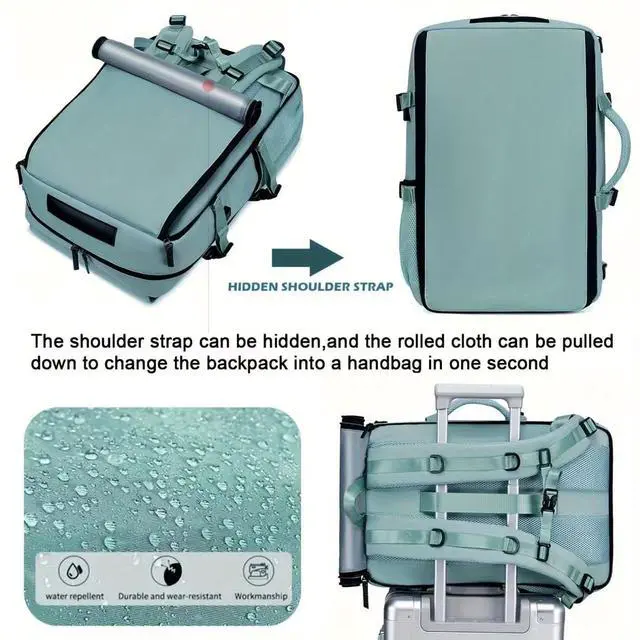 HIDDEN SHOULDER STRAP

The shoulder strap can be hidden,and the rolled cloth can be pulled down to change the backpack into a handbag in one second

water repellent

Durable and wear-resistant

Workmanship