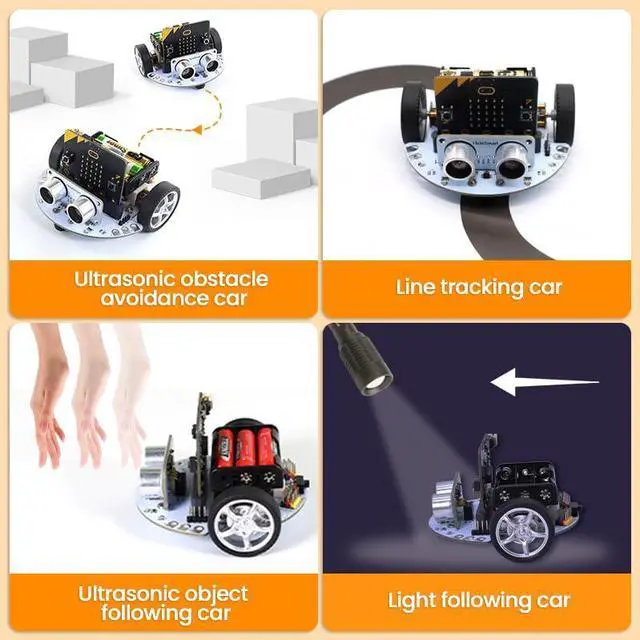 Ultrasonic obstacle avoidance car

Line tracking car

Ultrasonic object following car

Light following car