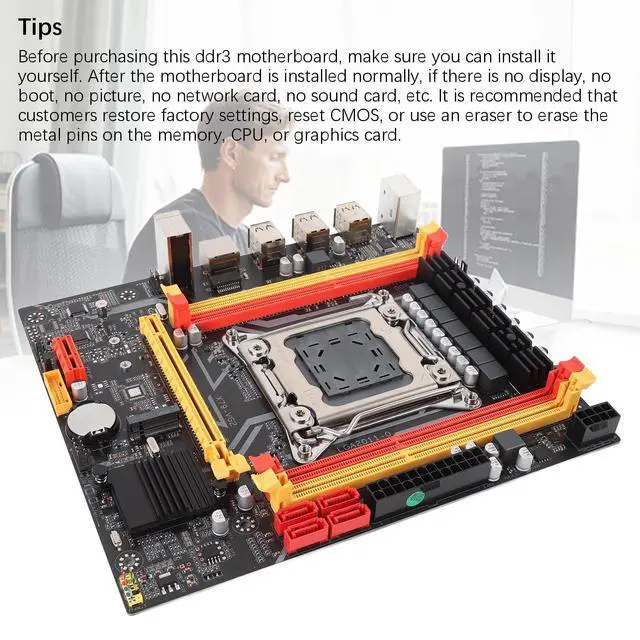 Tips

Before purchasing this ddr3 motherboard, make sure you can install it yourself. After the motherboard is installed normally, if there is no display, no boot, no picture, no network card, no sound card, etc. It is recommended that customers restore factory settings, reset CMOS, or use an eraser to erase the metal pins on the memory, CPU, or graphics card.

LGA2011-0